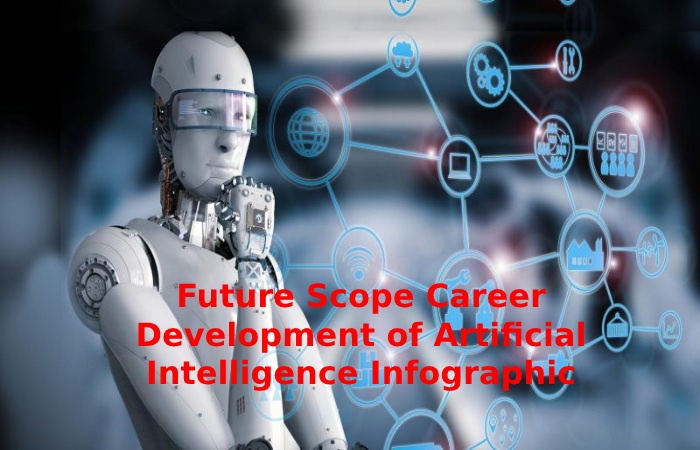 Future Scope Career Development of Artificial Intelligence Infographic